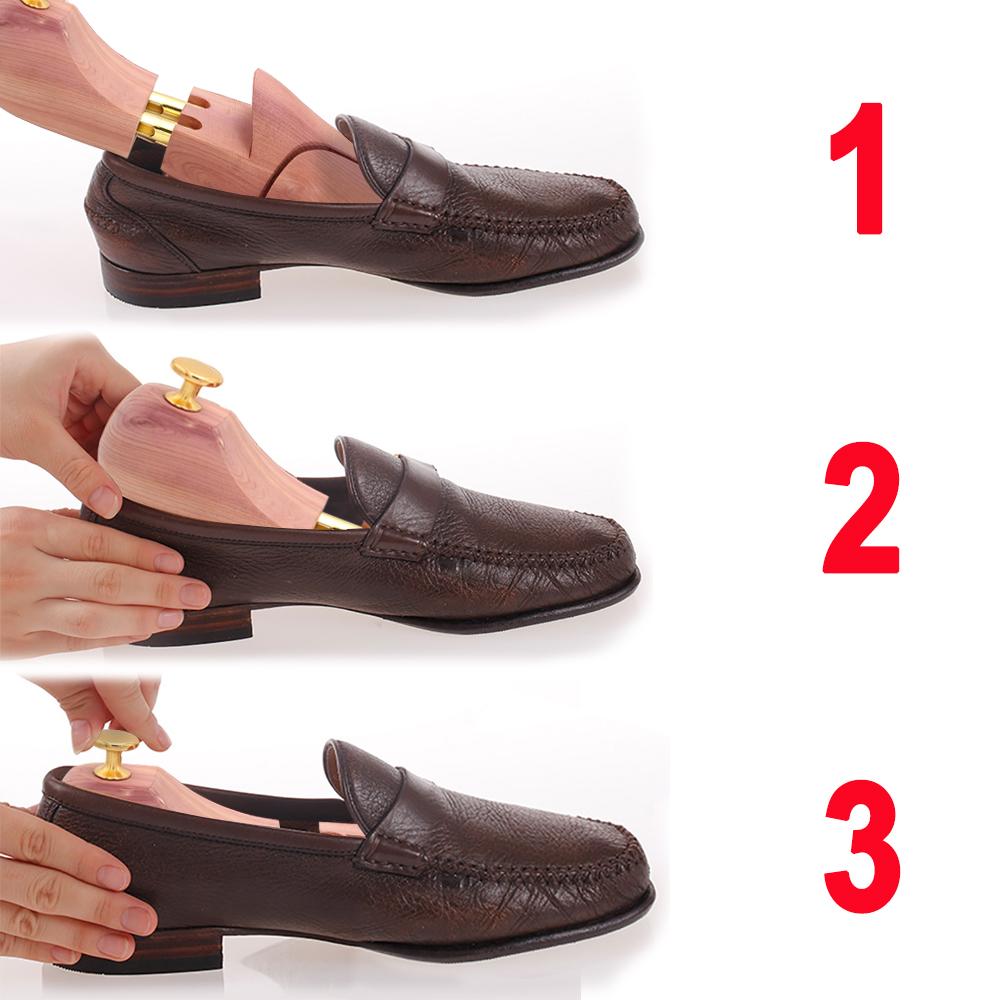 1

2

3