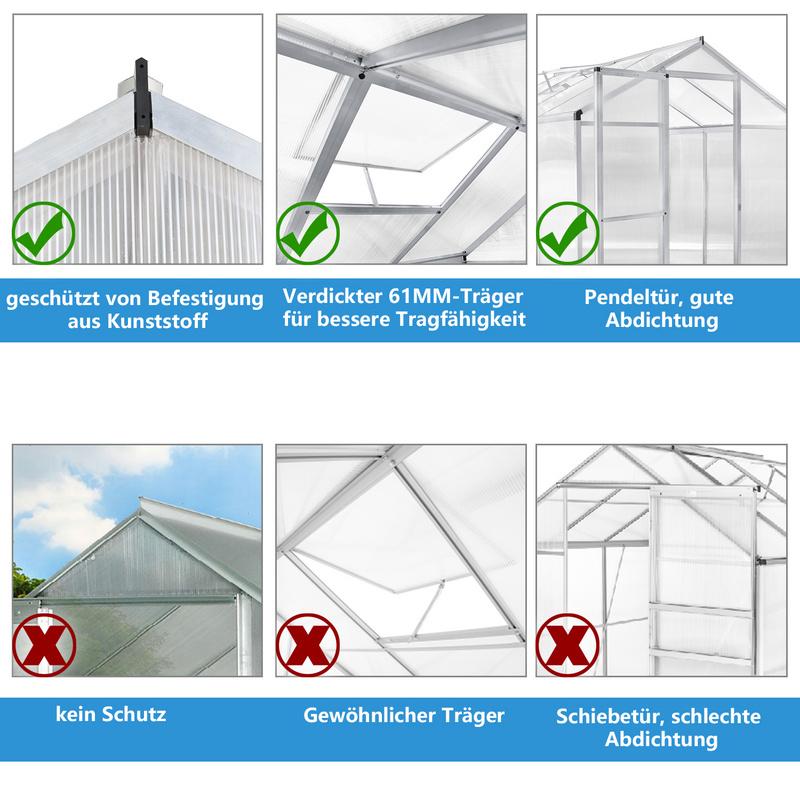 geschützt von Befestigung aus Kunststoff

Verdickter 61MM-Träger für bessere Tragfähigkeit

Pendeltür, gute Abdichtung

kein Schutz

Gewöhnlicher Träger

Schiebetür, schlechte Abdichtung