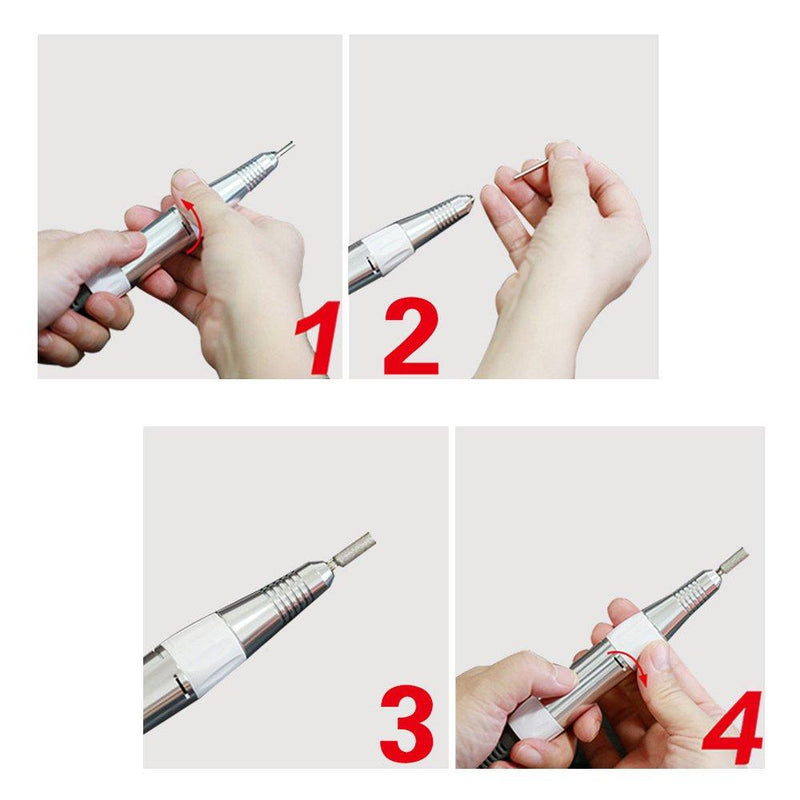 1
2
3
4