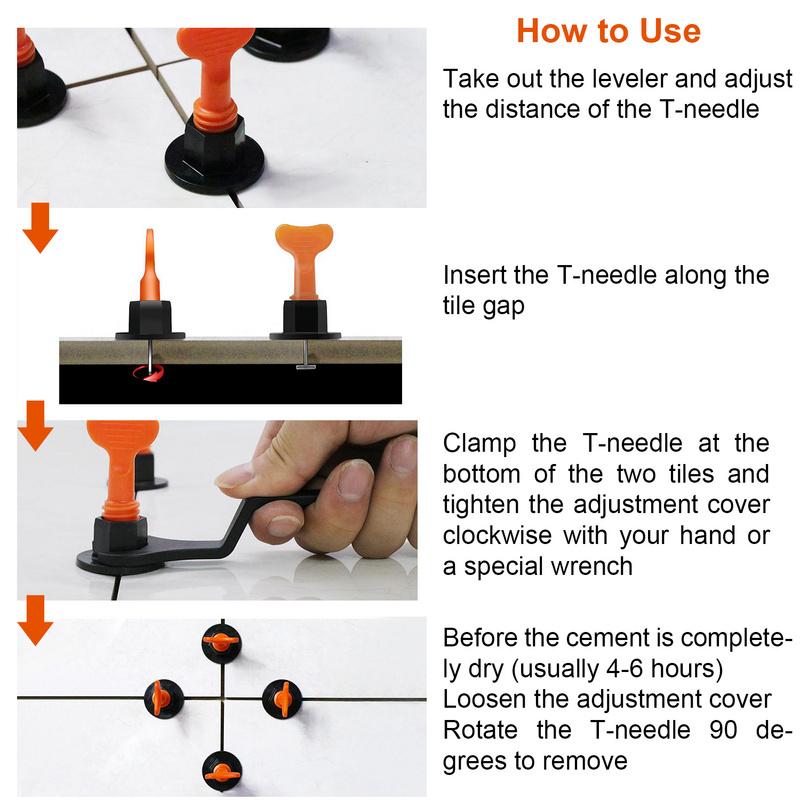 How to Use

Take out the leveler and adjust the distance of the T-needle

Insert the T-needle along the tile gap

Clamp the T-needle at the bottom of the two tiles and tighten the adjustment cover clockwise with your hand or a special wrench

Before the cement is completely dry (usually 4-6 hours)
Loosen the adjustment cover
Rotate the T-needle 90 degrees to remove