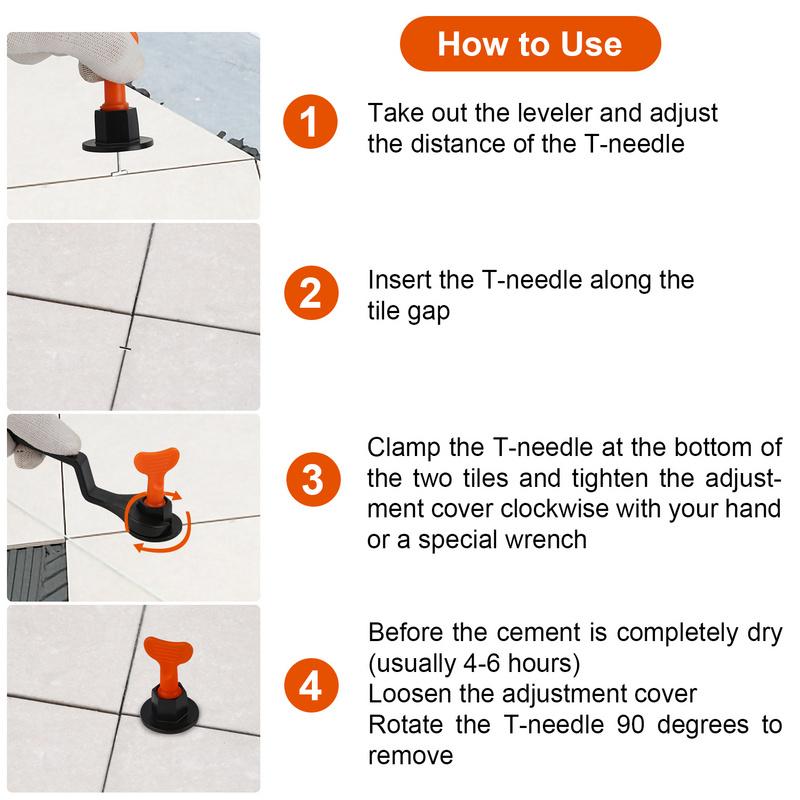 How to Use

1

Take out the leveler and adjust the distance of the T-needle

2

Insert the T-needle along the tile gap

3

Clamp the T-needle at the bottom of the two tiles and tighten the adjustment cover clockwise with your hand or a special wrench

4

Before the cement is completely dry (usually 4-6 hours)
Loosen the adjustment cover
Rotate the T-needle 90 degrees to remove